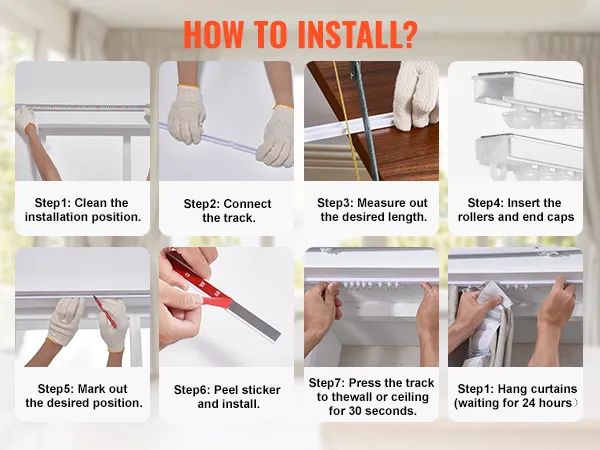 HOW TO INSTALL?

Step1: Clean the installation position.

Step2: Connect the track.

Step3: Measure out the desired length.

Step4: Insert the rollers and end caps

Step5: Mark out the desired position.

Step6: Peel sticker and install.

Step7: Press the track to thewall or ceiling for 30 seconds.

Step1: Hang curtains (waiting for 24 hours）