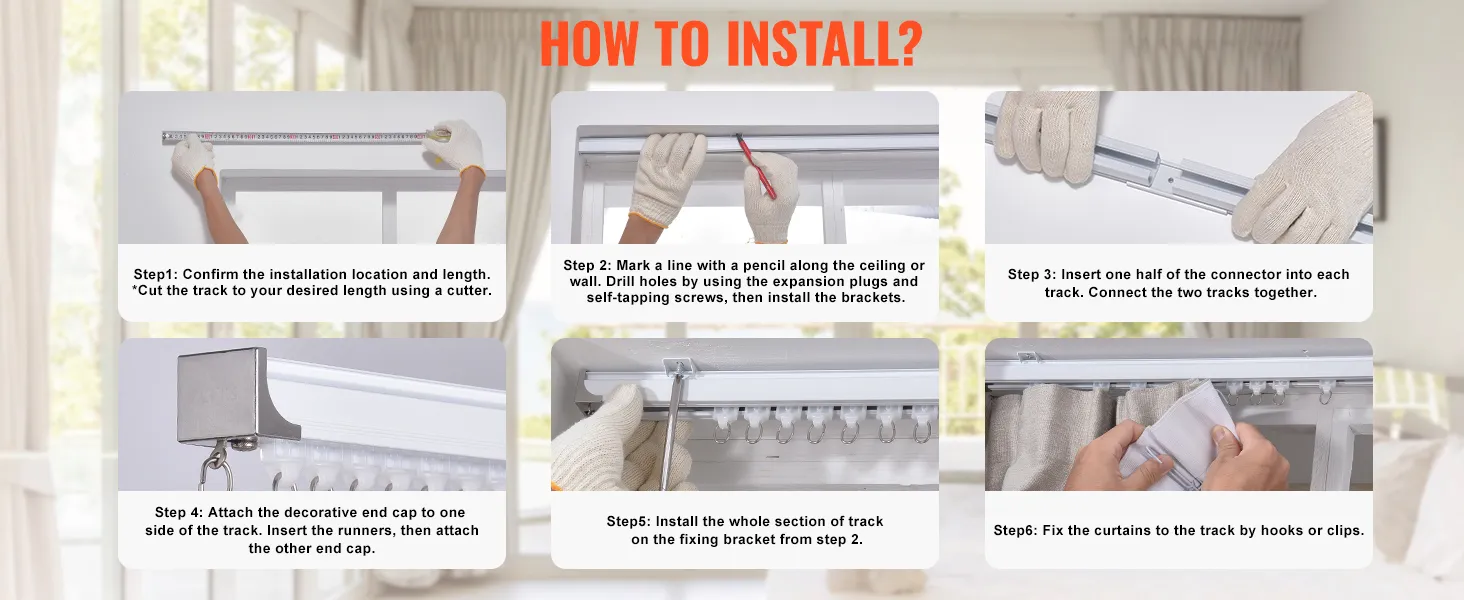 HOW TO INSTALL?

Step1: Confirm the installation location and length. *Cut the track to your desired length using a cutter.

Step 2: Mark a line with a pencil along the ceiling or wall. Drill holes by using the expansion plugs and self-tapping screws, then install the brackets.

Step 3: Insert one half of the connector into each track. Connect the two tracks together.

Step 4: Attach the decorative end cap to one side of the track. Insert the runners, then attach the other end cap.

Step5: Install the whole section of track on the fixing bracket from step 2.

Step6: Fix the curtains to the track by hooks or clips.