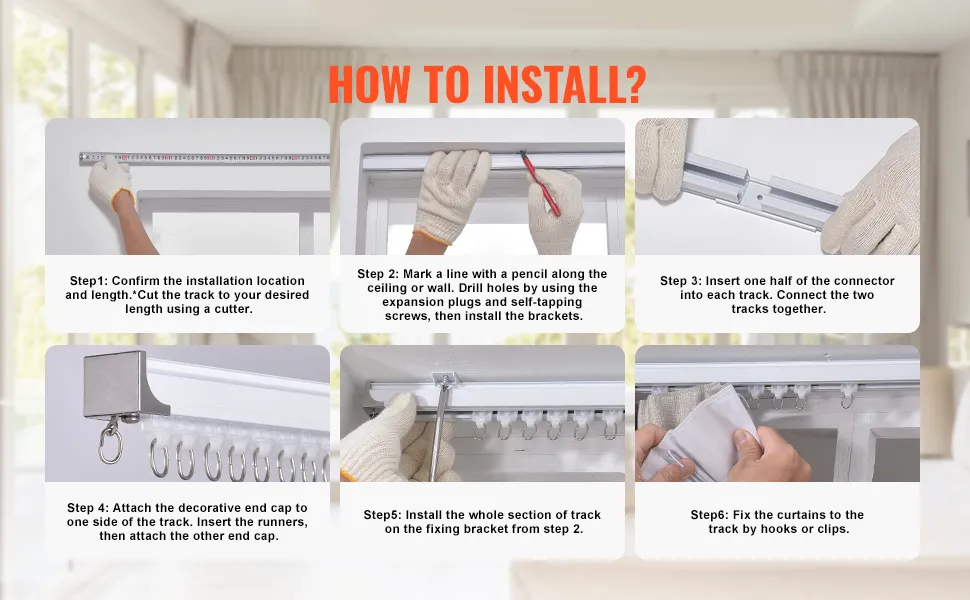 HOW TO INSTALL?

Step1: Confirm the installation location and length.*Cut the track to your desired length using a cutter.

Step 2: Mark a line with a pencil along the ceiling or wall. Drill holes by using the expansion plugs and self-tapping screws, then install the brackets.

Step 3: Insert one half of the connector into each track. Connect the two tracks together.

Step 4: Attach the decorative end cap to one side of the track. Insert the runners, then attach the other end cap.

Step5: Install the whole section of track on the fixing bracket from step 2.

Step6: Fix the curtains to the track by hooks or clips.