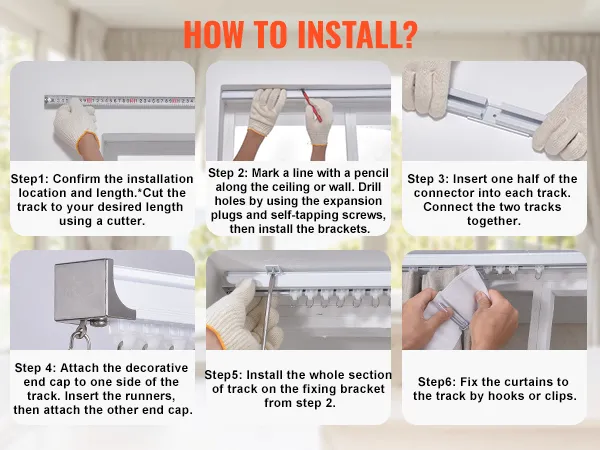 HOW TO INSTALL?

Step1: Confirm the installation location and length.*Cut the track to your desired length using a cutter.

Step 2: Mark a line with a pencil along the ceiling or wall. Drill holes by using the expansion plugs and self-tapping screws, then install the brackets.

Step 3: Insert one half of the connector into each track. Connect the two tracks together.

Step 4: Attach the decorative end cap to one side of the track. Insert the runners, then attach the other end cap.

Step5: Install the whole section of track on the fixing bracket from step 2.

Step6: Fix the curtains to the track by hooks or clips.