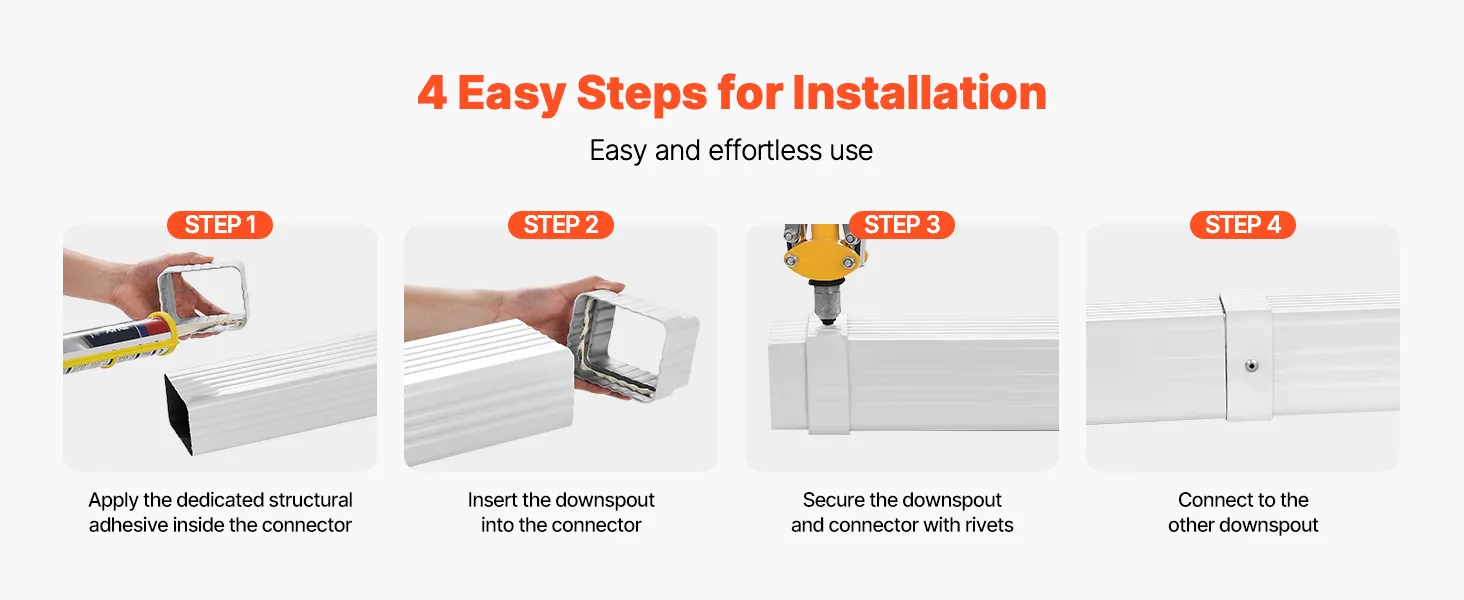 4 Easy Steps for Installation

Easy and effortless use

STEP 1

Apply the dedicated structural adhesive inside the connector

STEP 2

Insert the downspout into the connector

STEP 3

Secure the downspout and connector with rivets

STEP 4

Connect to the other downspout