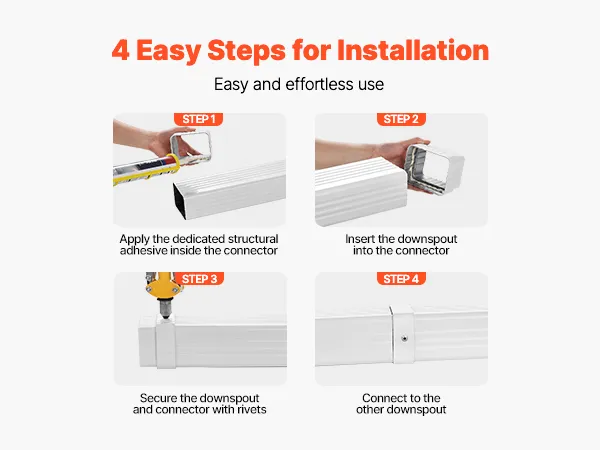 4 Easy Steps for Installation

Easy and effortless use

STEP 1

Apply the dedicated structural adhesive inside the connector

STEP 2

Insert the downspout into the connector

STEP 3

Secure the downspout and connector with rivets

STEP 4

Connect to the other downspout