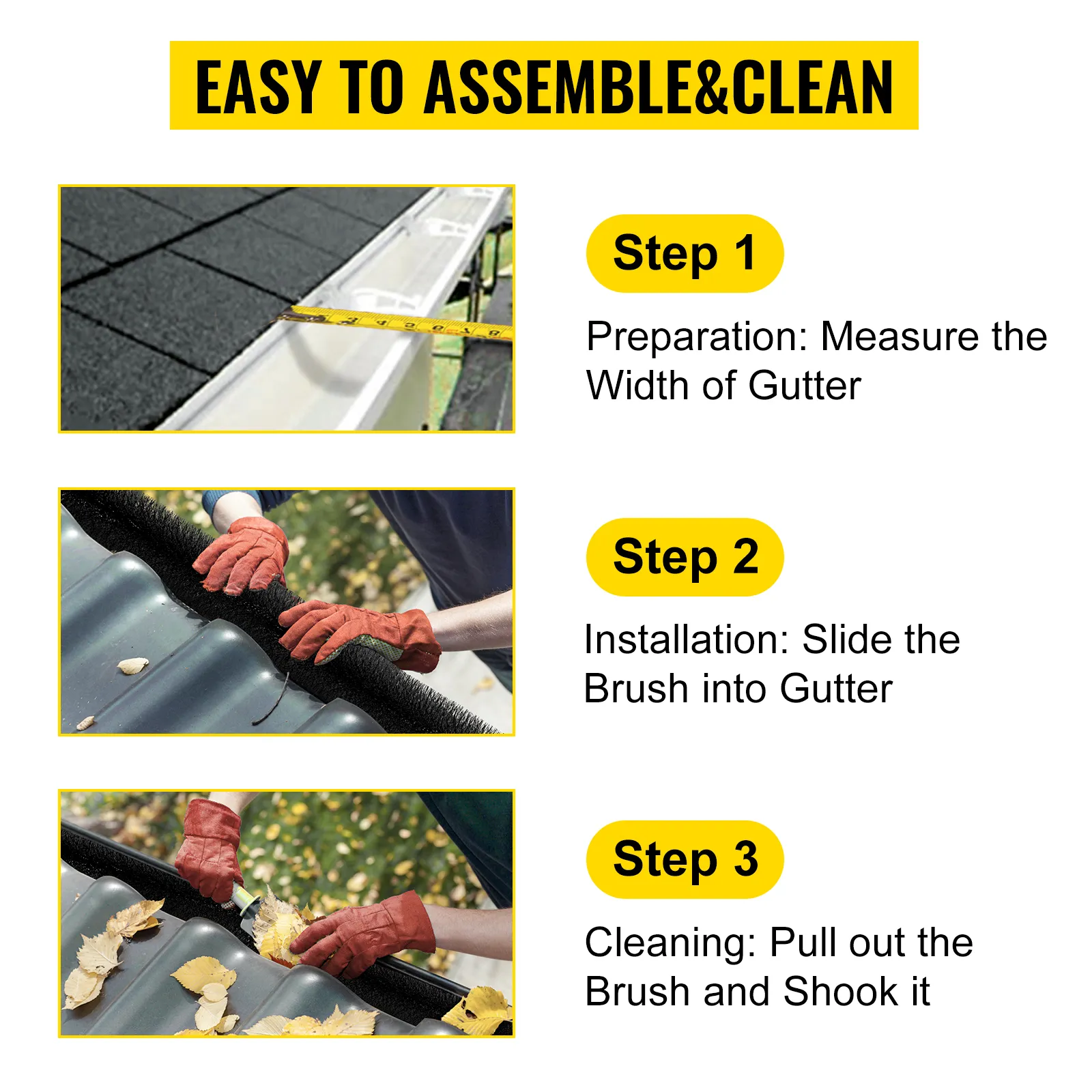 EASY TO ASSEMBLE&CLEAN

Step 1

Preparation: Measure the Width of Gutter

Step 2

Installation: Slide the Brush into Gutter

Step 3

Cleaning: Pull out the Brush and Shook it