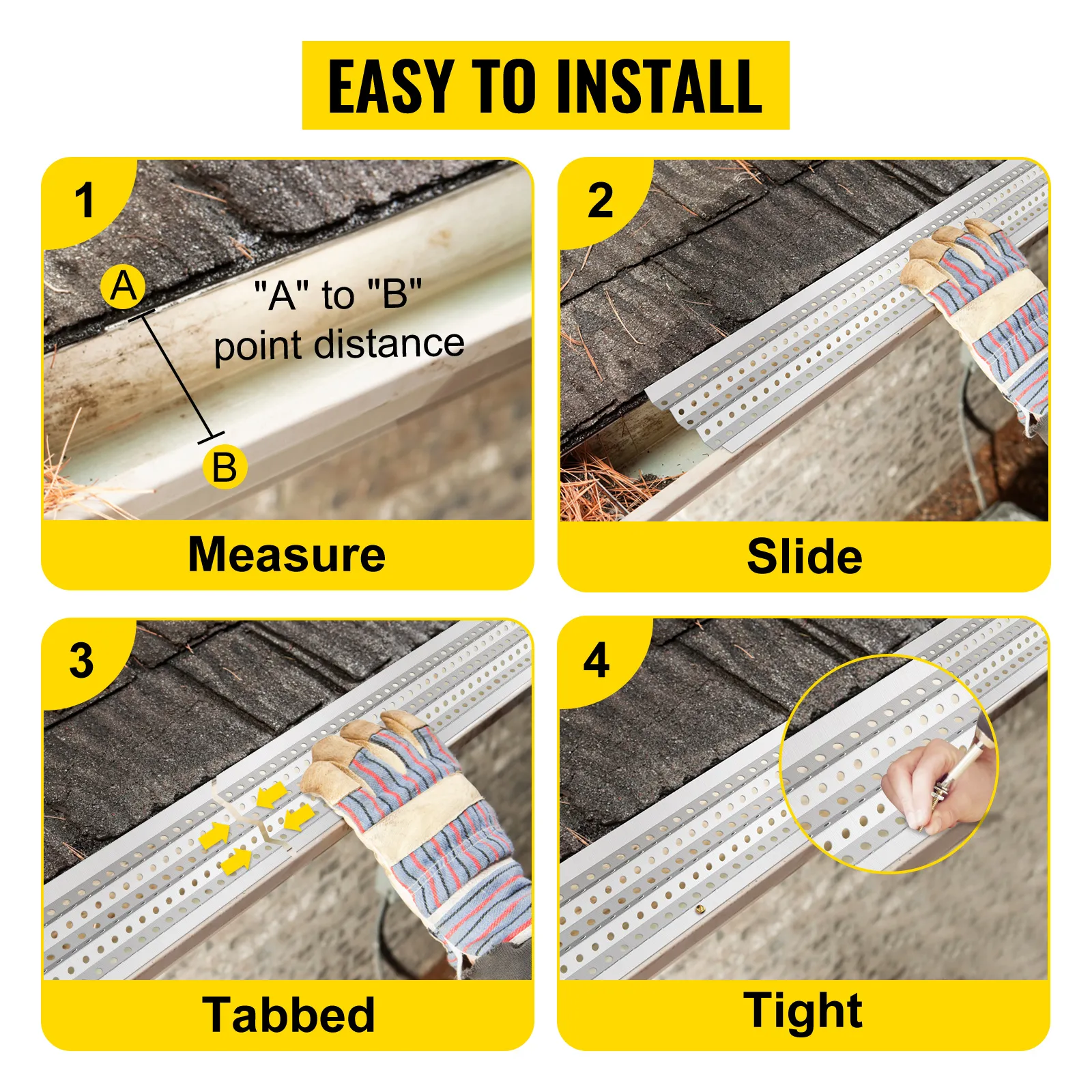 EASY TO INSTALL

1

A

"A" to "B" point distance

B

Measure

2

Slide

3

Tabbed

4

Tight