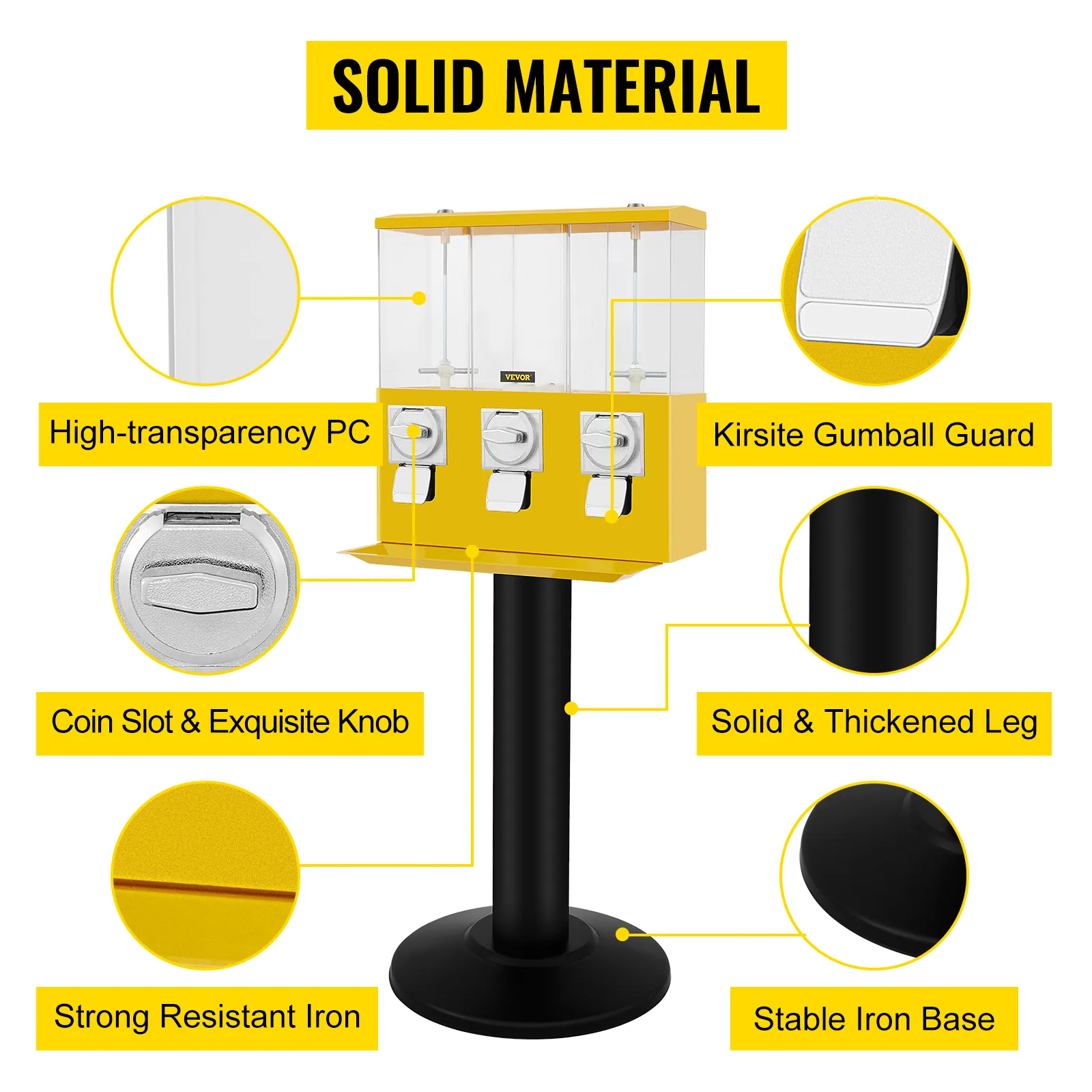 SOLID MATERIAL

High-transparency PC

VEVOR

Kirsite Gumball Guard

Coin Slot & Exquisite Knob

Solid & Thickened Leg

Strong Resistant Iron

Stable Iron Base