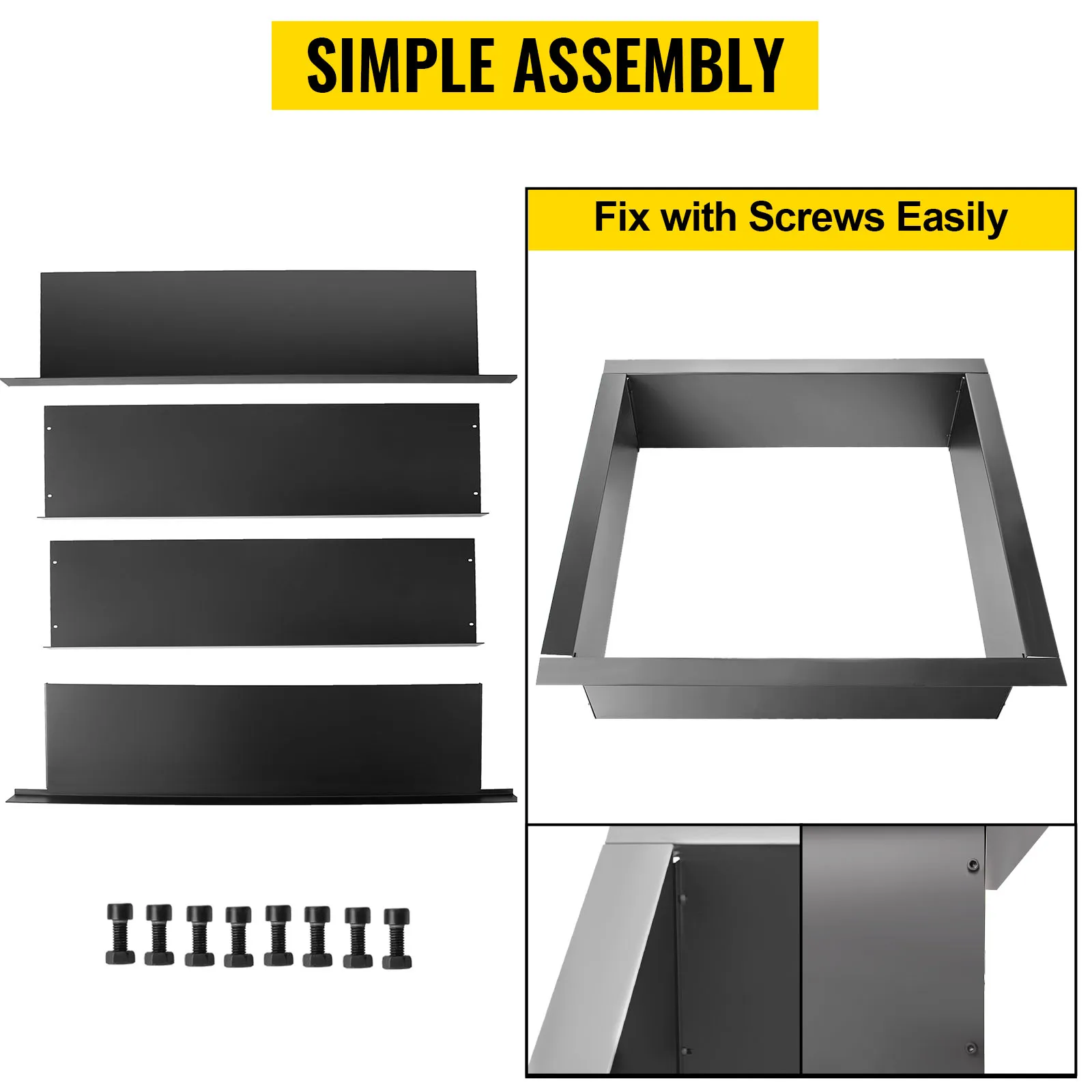 SIMPLE ASSEMBLY

Fix with Screws Easily