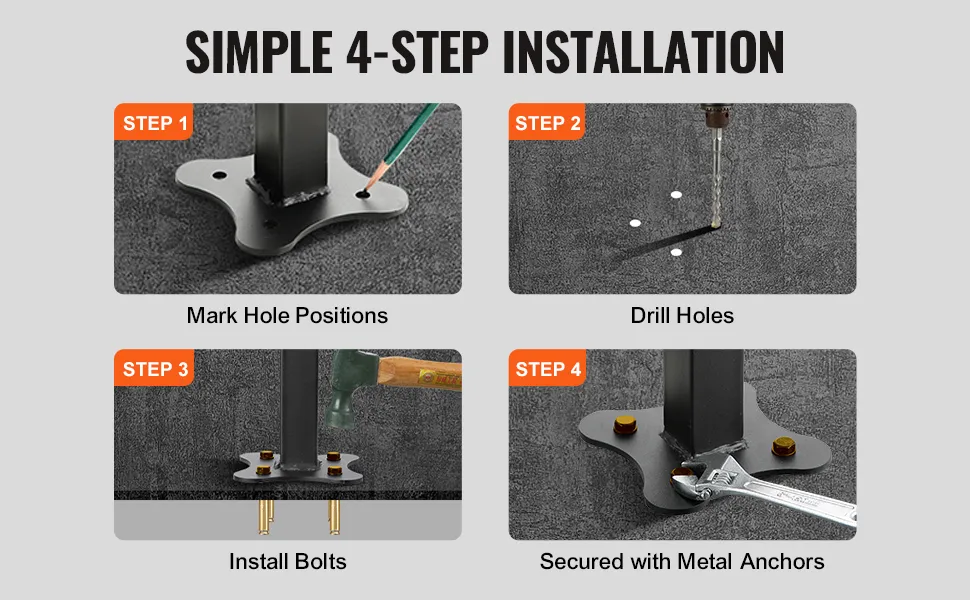 SIMPLE 4-STEP INSTALLATION

STEP 1

Mark Hole Positions

STEP 2

Drill Holes

STEP 3

Install Bolts

STEP 4

Secured with Metal Anchors