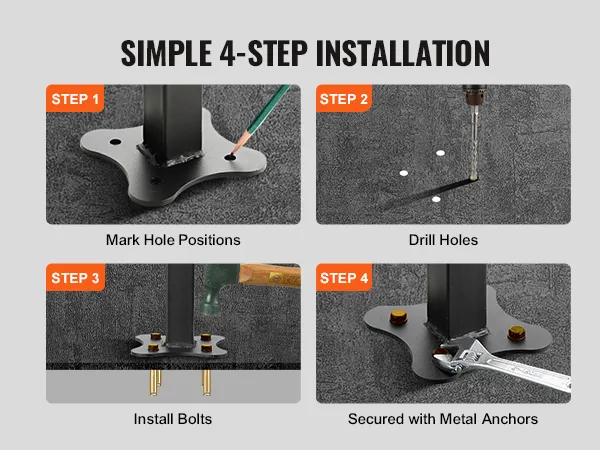 SIMPLE 4-STEP INSTALLATION

STEP 1

Mark Hole Positions

STEP 2

Drill Holes

STEP 3

Install Bolts

STEP 4

Secured with Metal Anchors