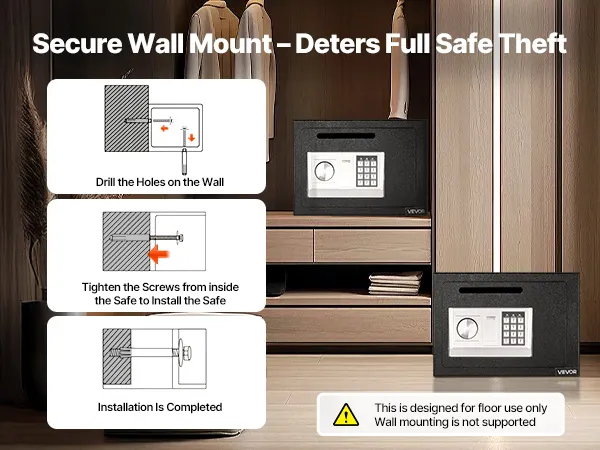 Secure Wall Mount – Deters Full Safe Theft

Drill the Holes on the Wall

Tighten the Screws from inside the Safe to Install the Safe

Installation Is Completed

VEVOR

VEVOR

This is designed for floor use only
Wall mounting is not supported