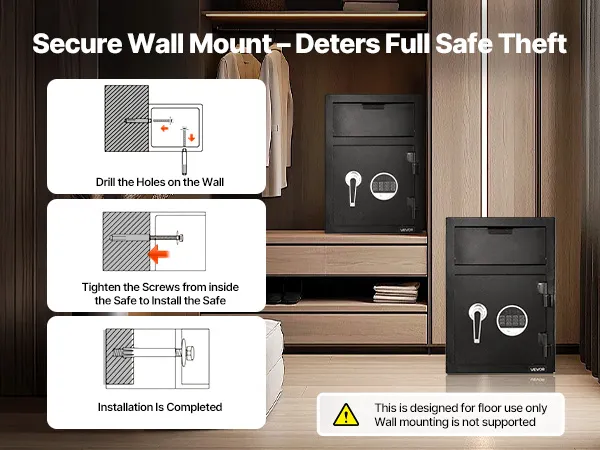 Secure Wall Mount – Deters Full Safe Theft

Drill the Holes on the Wall

Tighten the Screws from inside the Safe to Install the Safe

Installation Is Completed

VEVOR

VEVOR

This is designed for floor use only
Wall mounting is not supported