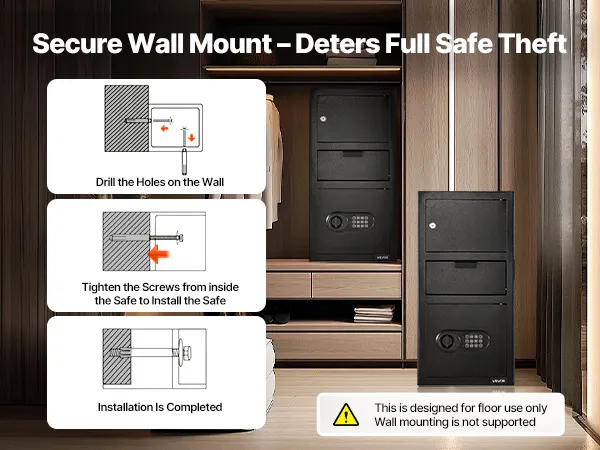 Secure Wall Mount – Deters Full Safe Theft

Drill the Holes on the Wall

Tighten the Screws from inside the Safe to Install the Safe

Installation Is Completed

VEVOR

VEVOR

This is designed for floor use only
Wall mounting is not supported