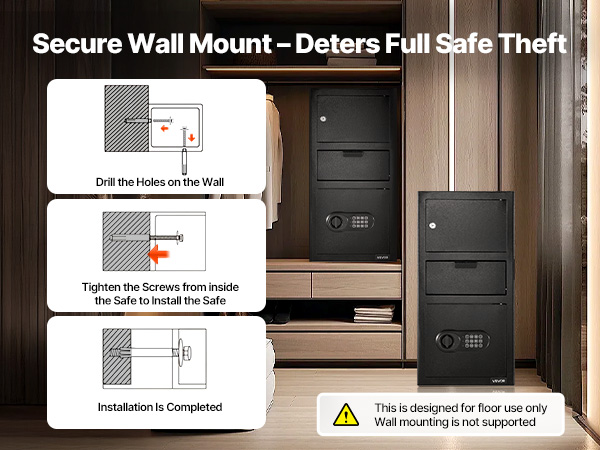 Secure Wall Mount – Deters Full Safe Theft

Drill the Holes on the Wall

Tighten the Screws from inside the Safe to Install the Safe

Installation Is Completed

VEVOR

VEVOR

This is designed for floor use only
Wall mounting is not supported