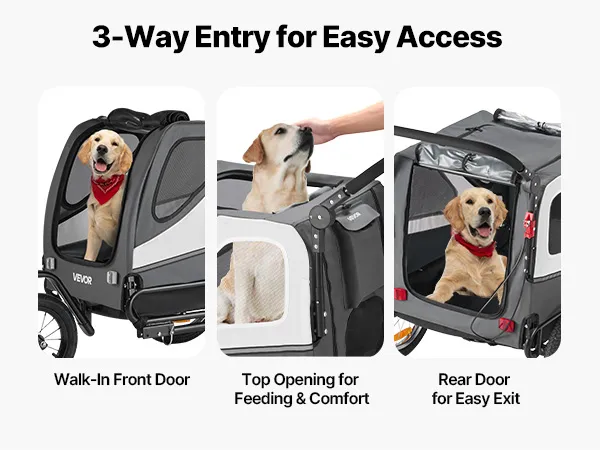 3-Way Entry for Easy Access

VEVOR

VEVOR

Walk-In Front Door

Top Opening for Feeding & Comfort

Rear Door for Easy Exit