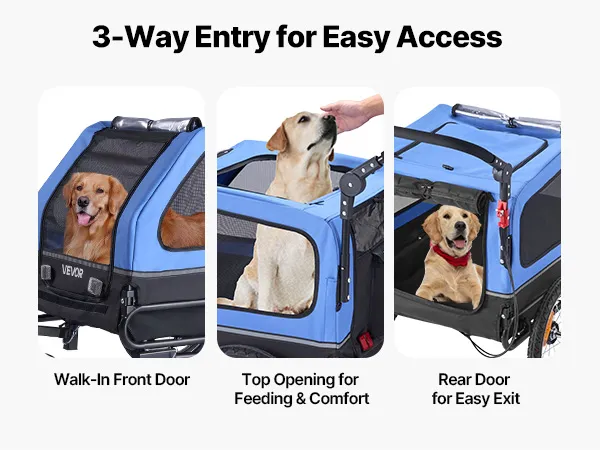 3-Way Entry for Easy Access

VEVOR

Walk-In Front Door

Top Opening for Feeding & Comfort

Rear Door for Easy Exit