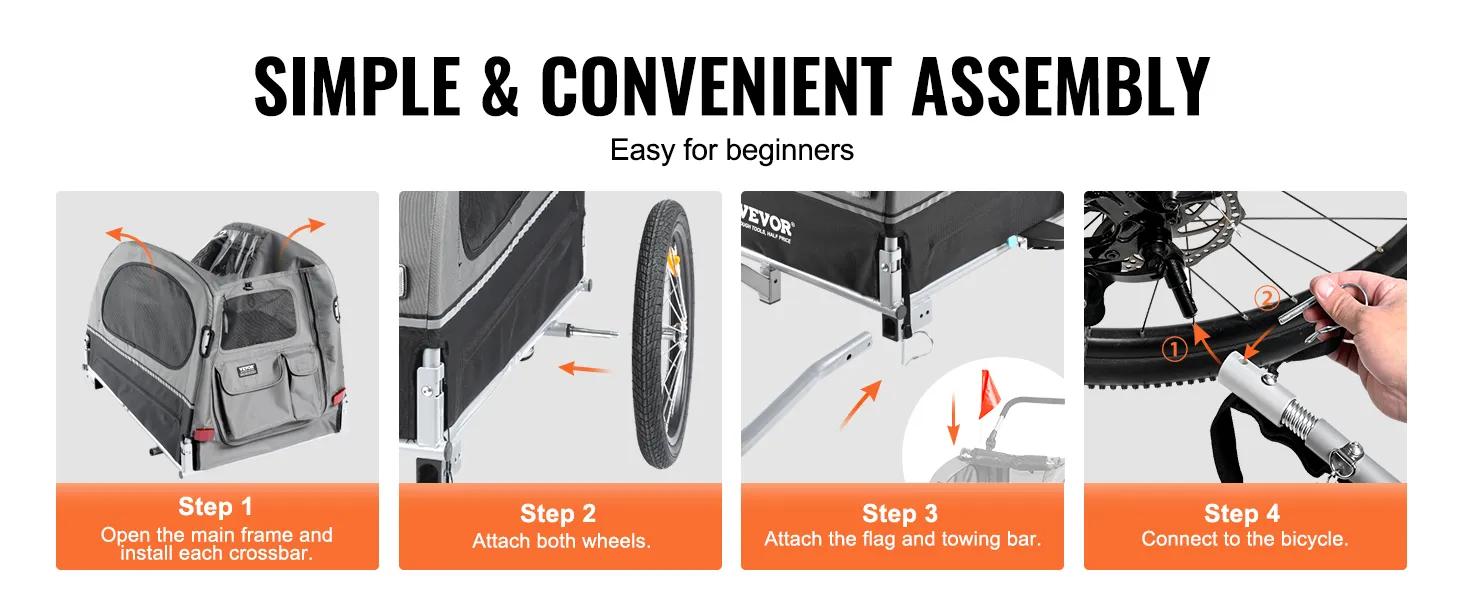 SIMPLE & CONVENIENT ASSEMBLY

Easy for beginners

VEVOR

Step 1
Open the main frame and install each crossbar.

Step 2
Attach both wheels.

VEVOR
TOUGH TOOLS, HALF PRICE

Step 3
Attach the flag and towing bar.

①
②

Step 4
Connect to the bicycle.