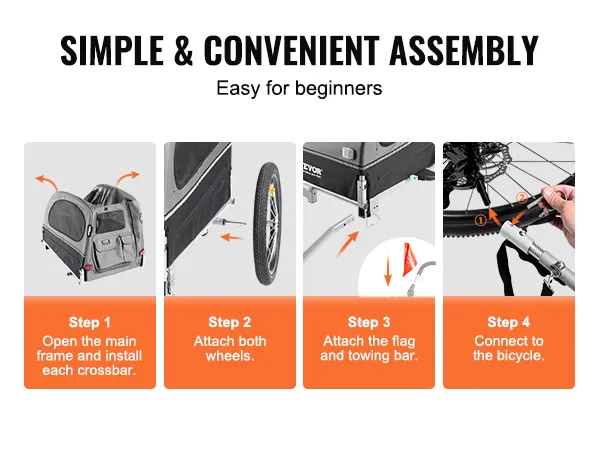 SIMPLE & CONVENIENT ASSEMBLY
Easy for beginners

EVOR

①
②

Step 1
Open the main frame and install each crossbar.

Step 2
Attach both wheels.

Step 3
Attach the flag and towing bar.

Step 4
Connect to the bicycle.