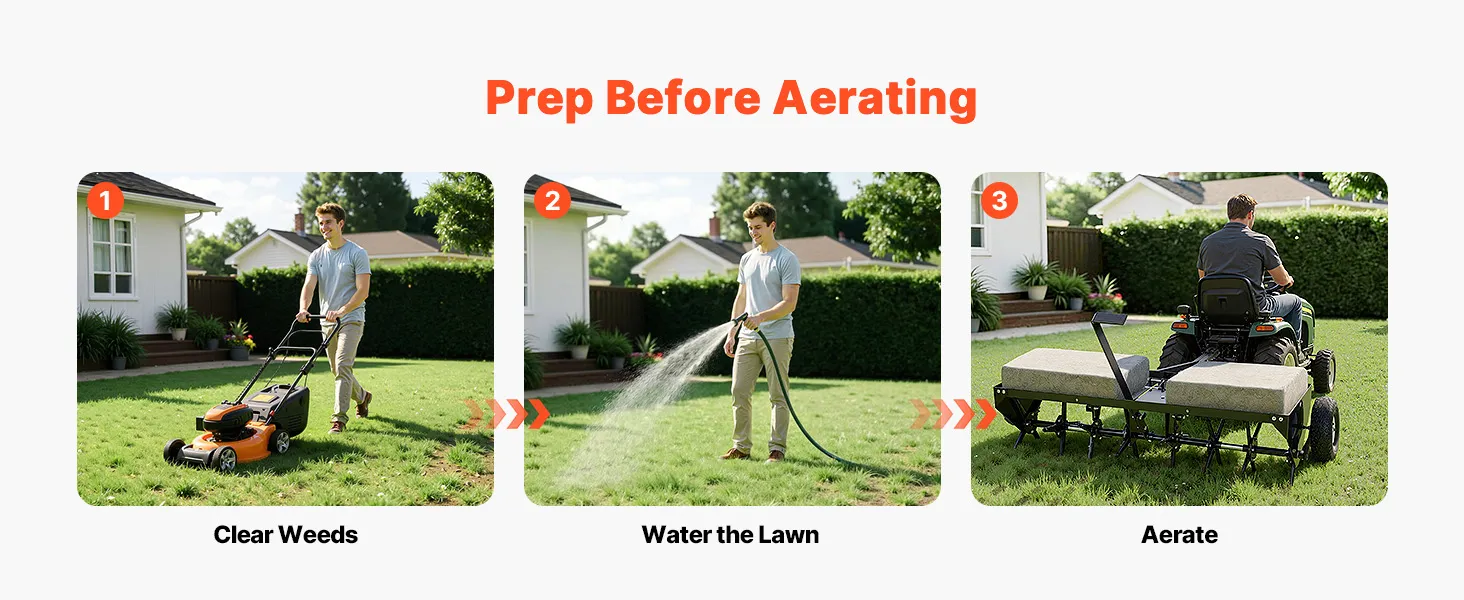 Prep Before Aerating

1

Clear Weeds

2

Water the Lawn

3

Aerate