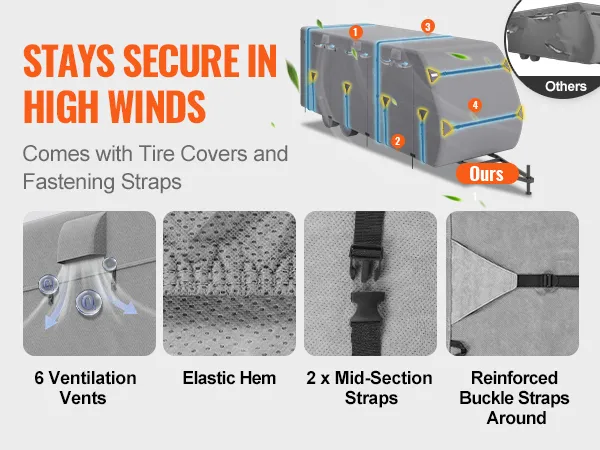 STAYS SECURE IN HIGH WINDS

Comes with Tire Covers and Fastening Straps

1
3
4
2
Ours
Others

6 Ventilation Vents

Elastic Hem

2 x Mid-Section Straps

Reinforced Buckle Straps Around