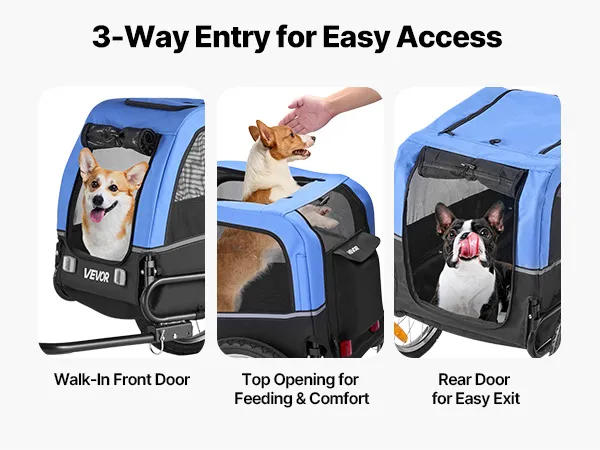 3-Way Entry for Easy Access

VEVOR

VEVOR

Walk-In Front Door

Top Opening for Feeding & Comfort

Rear Door for Easy Exit