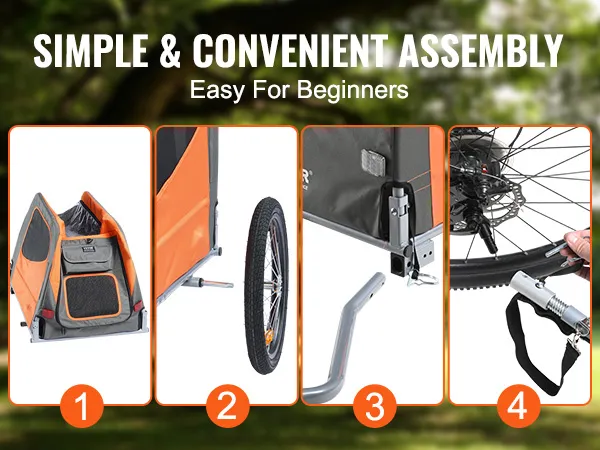 SIMPLE & CONVENIENT ASSEMBLY
Easy For Beginners

1

2

3

4