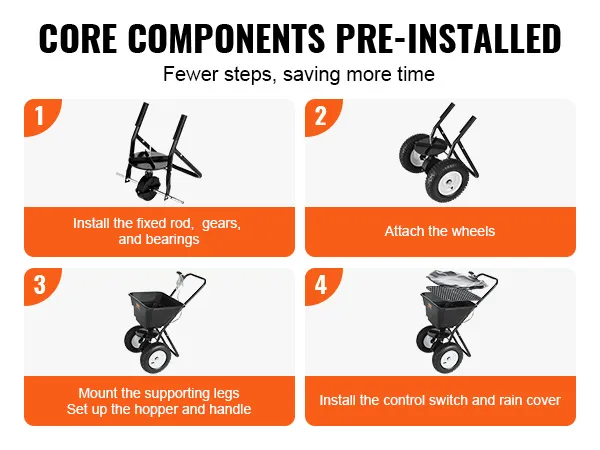 CORE COMPONENTS PRE-INSTALLED

Fewer steps, saving more time

1

Install the fixed rod, gears, and bearings

2

Attach the wheels

3

Mount the supporting legs
Set up the hopper and handle

4

Install the control switch and rain cover