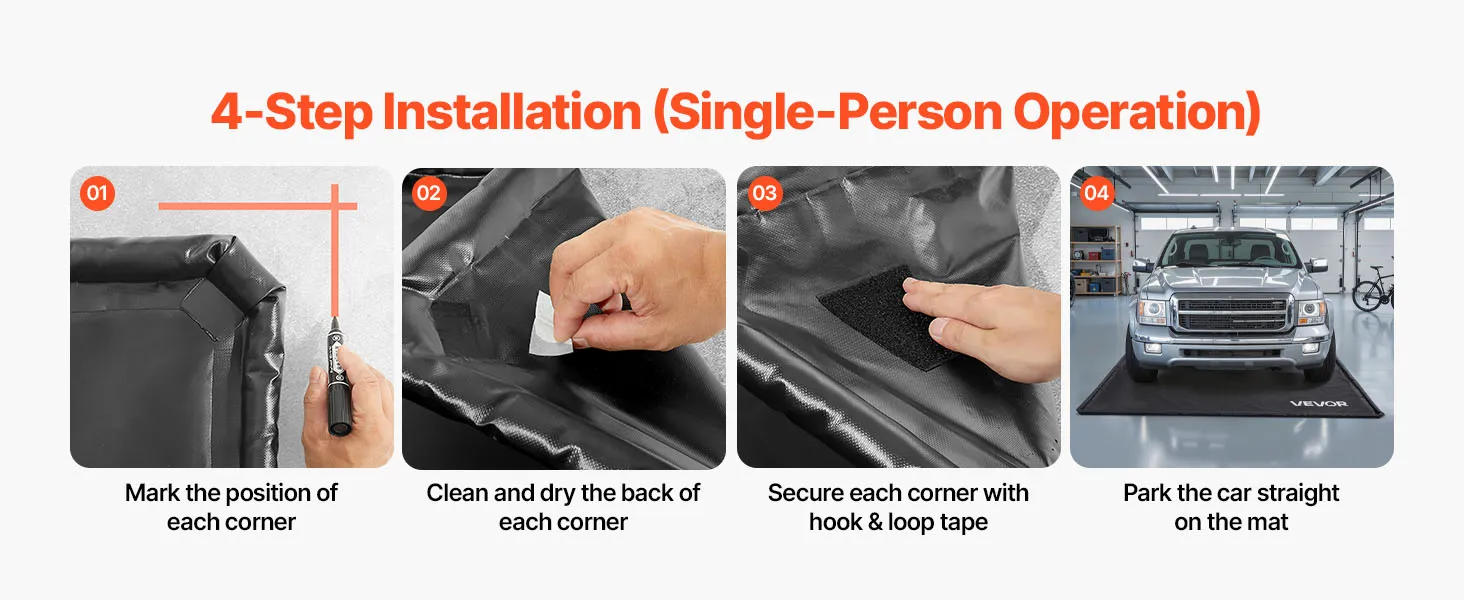 4-Step Installation (Single-Person Operation)

01

Mark the position of each corner

02

Clean and dry the back of each corner

03

Secure each corner with hook & loop tape

04

VEVOR

Park the car straight on the mat