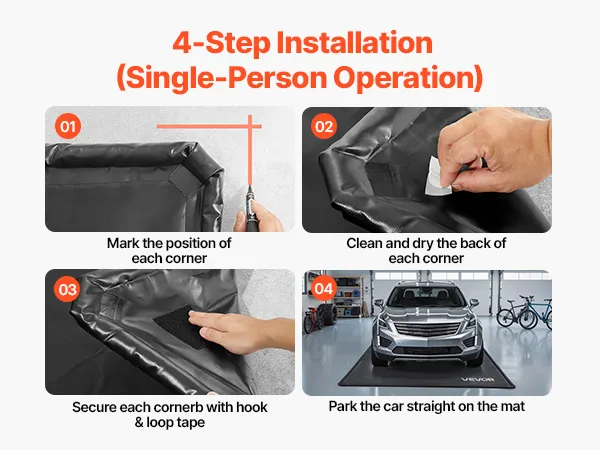 4-Step Installation
(Single-Person Operation)

01

Mark the position of each corner

02

Clean and dry the back of each corner

03

Secure each cornerb with hook & loop tape

04

VEVOR

Park the car straight on the mat