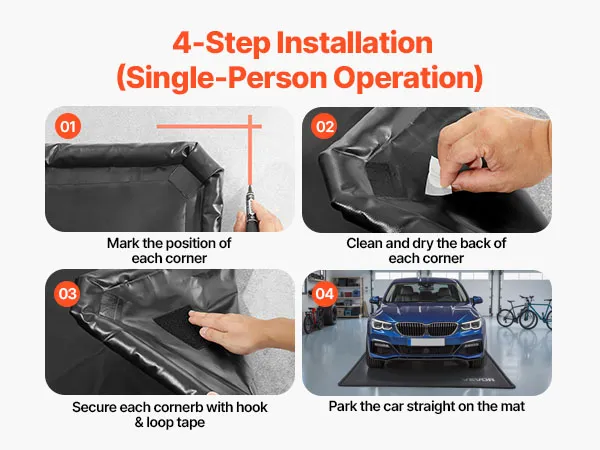 4-Step Installation
(Single-Person Operation)

01

Mark the position of each corner

02

Clean and dry the back of each corner

03

Secure each cornerb with hook & loop tape

04

VEVOR

Park the car straight on the mat