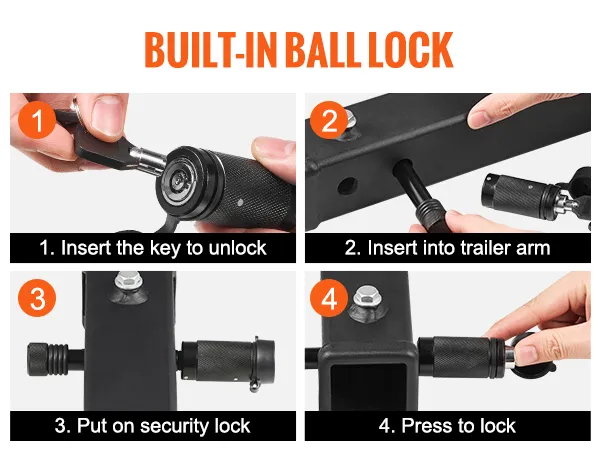 BUILT-IN BALL LOCK

1

1. Insert the key to unlock

2

2. Insert into trailer arm

3

3. Put on security lock

4

4. Press to lock