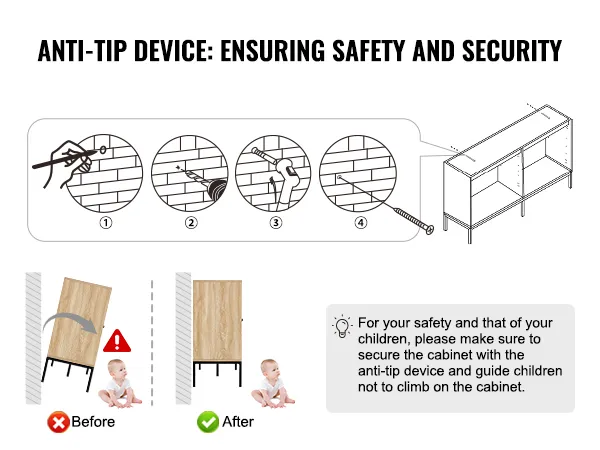 ANTI-TIP DEVICE: ENSURING SAFETY AND SECURITY

①
②
③
④

Before
After

For your safety and that of your children, please make sure to secure the cabinet with the anti-tip device and guide children not to climb on the cabinet.