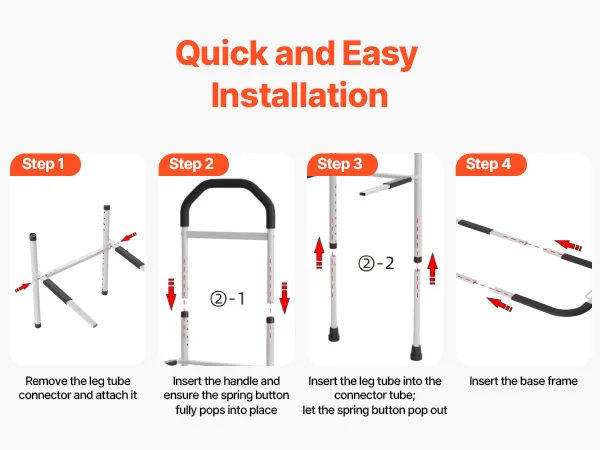 Quick and Easy Installation

Step 1

Remove the leg tube connector and attach it

Step 2

②-1

Insert the handle and ensure the spring button fully pops into place

Step 3

②-2

Insert the leg tube into the connector tube; let the spring button pop out

Step 4

Insert the base frame