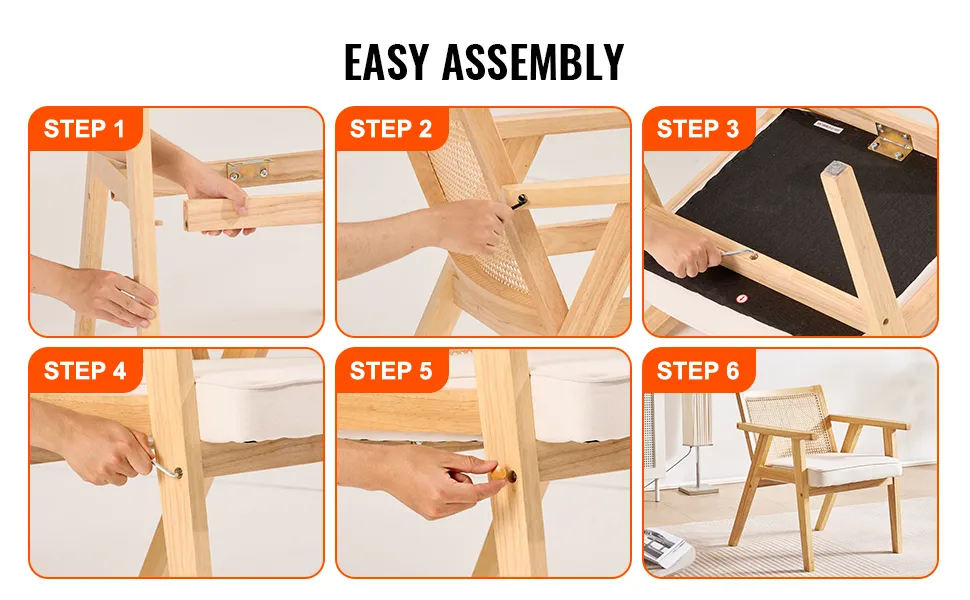 EASY ASSEMBLY

STEP 1

STEP 2

STEP 3

STEP 4

STEP 5

STEP 6