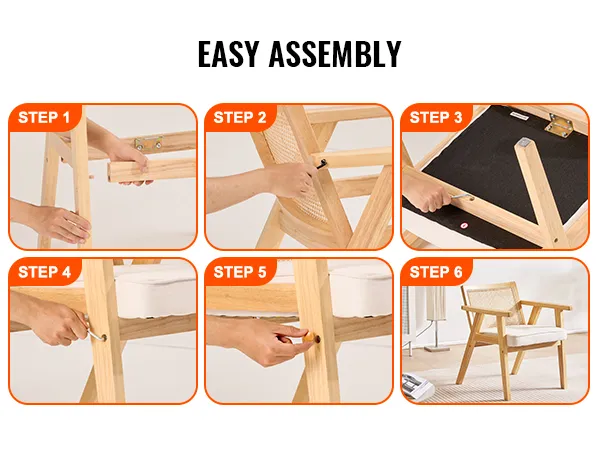 EASY ASSEMBLY

STEP 1

STEP 2

STEP 3

STEP 4

STEP 5

STEP 6