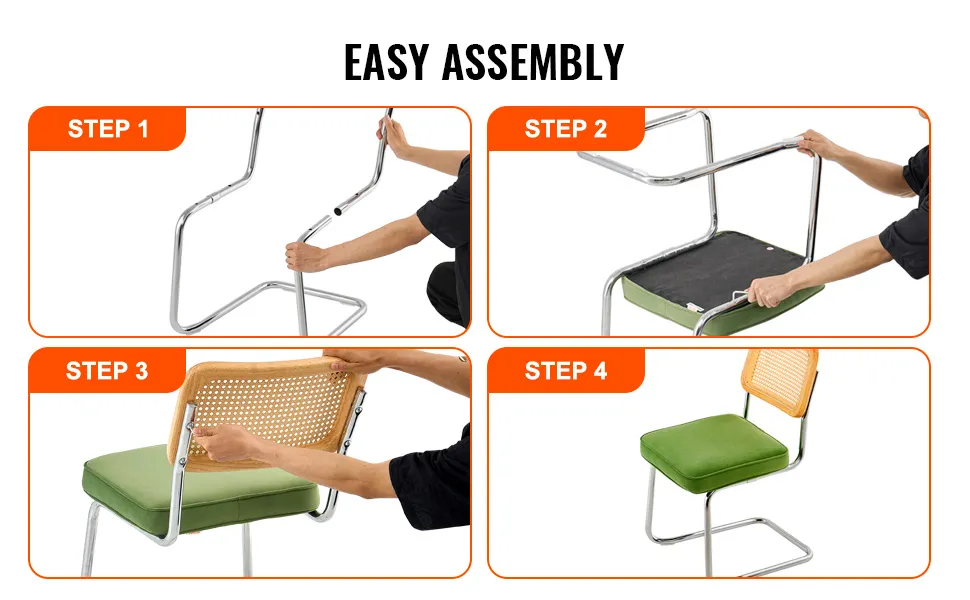 EASY ASSEMBLY

STEP 1

STEP 2

STEP 3

STEP 4