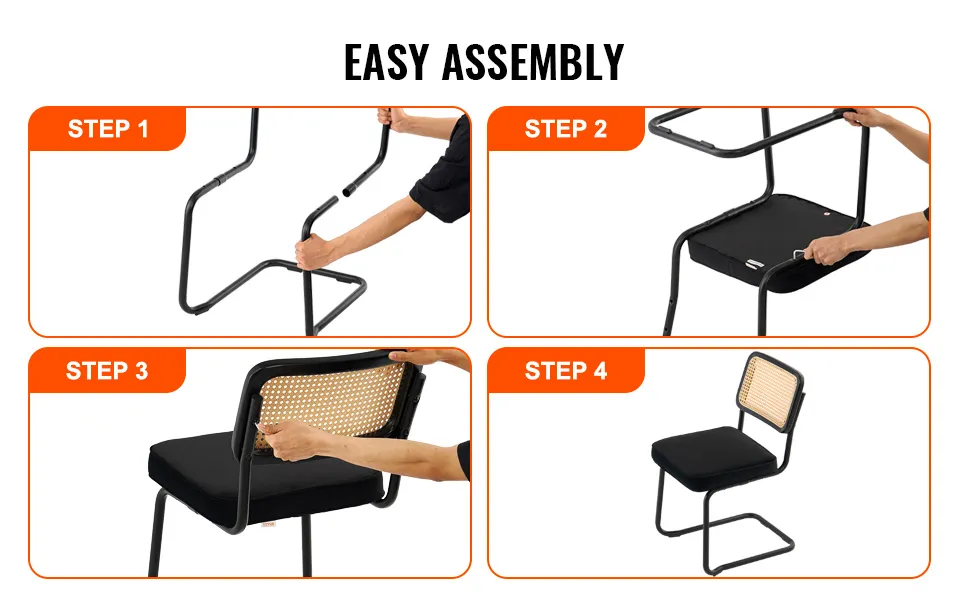 EASY ASSEMBLY

STEP 1

STEP 2

STEP 3

STEP 4