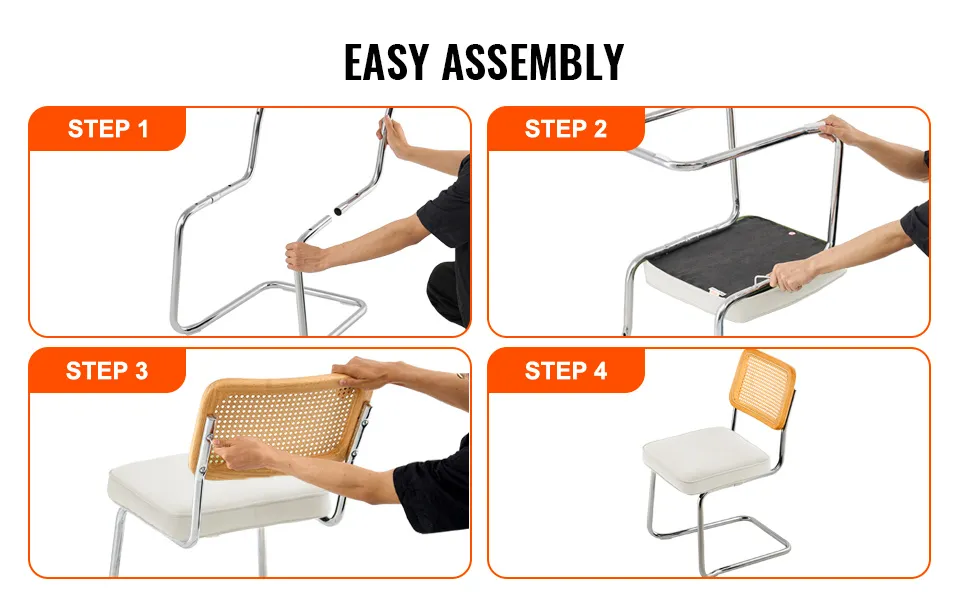 EASY ASSEMBLY

STEP 1

STEP 2

STEP 3

STEP 4