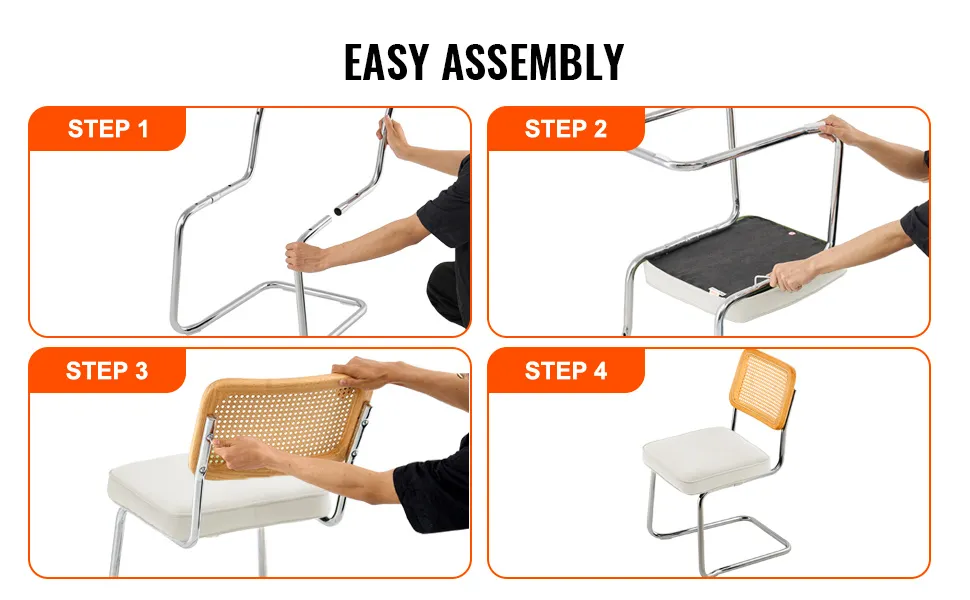 EASY ASSEMBLY

STEP 1

STEP 2

STEP 3

STEP 4