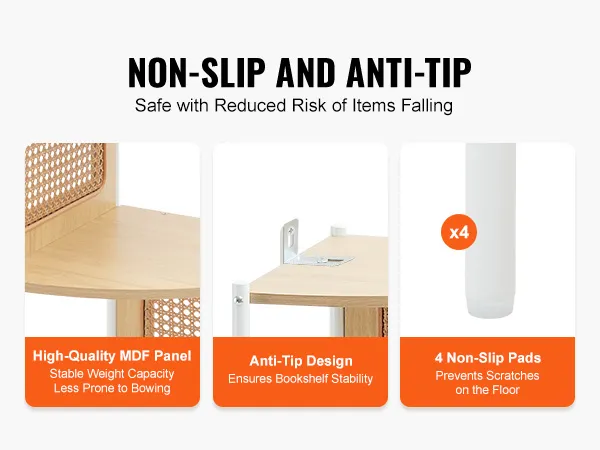 NON-SLIP AND ANTI-TIP
Safe with Reduced Risk of Items Falling

High-Quality MDF Panel
Stable Weight Capacity
Less Prone to Bowing

Anti-Tip Design
Ensures Bookshelf Stability

x4

4 Non-Slip Pads
Prevents Scratches
on the Floor