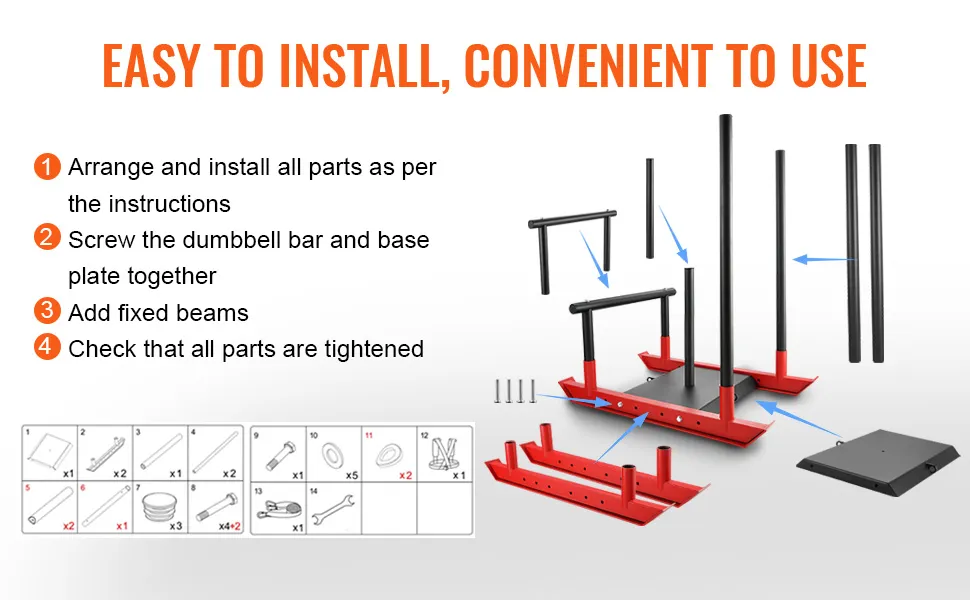 EASY TO INSTALL, CONVENIENT TO USE

1 Arrange and install all parts as per the instructions
2 Screw the dumbbell bar and base plate together
3 Add fixed beams
4 Check that all parts are tightened

| 1 x1 | 2 x2 | 3 x1 | 4 x2 |
|---|---|---|---|
| 5 x2 | 6 x1 | 7 x3 | 8 x4+2 |

| 9 x1 | 10 x5 | 11 x2 | 12 x1 |
|---|---|---|---|
| 13 x1 | 14 | | |