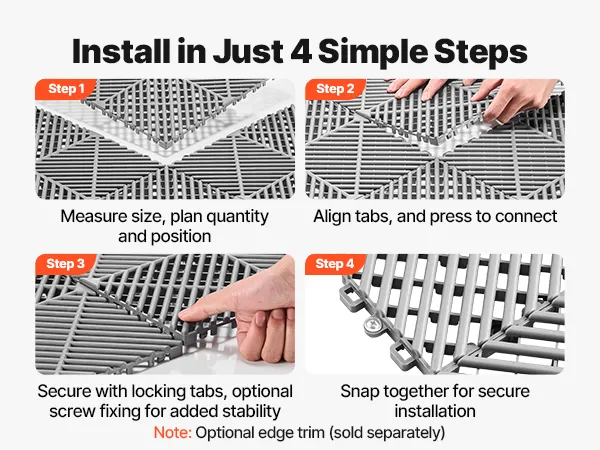 Install in Just 4 Simple Steps

Step 1

Measure size, plan quantity and position

Step 2

Align tabs, and press to connect

Step 3

Secure with locking tabs, optional screw fixing for added stability

Step 4

Snap together for secure installation

Note: Optional edge trim (sold separately)