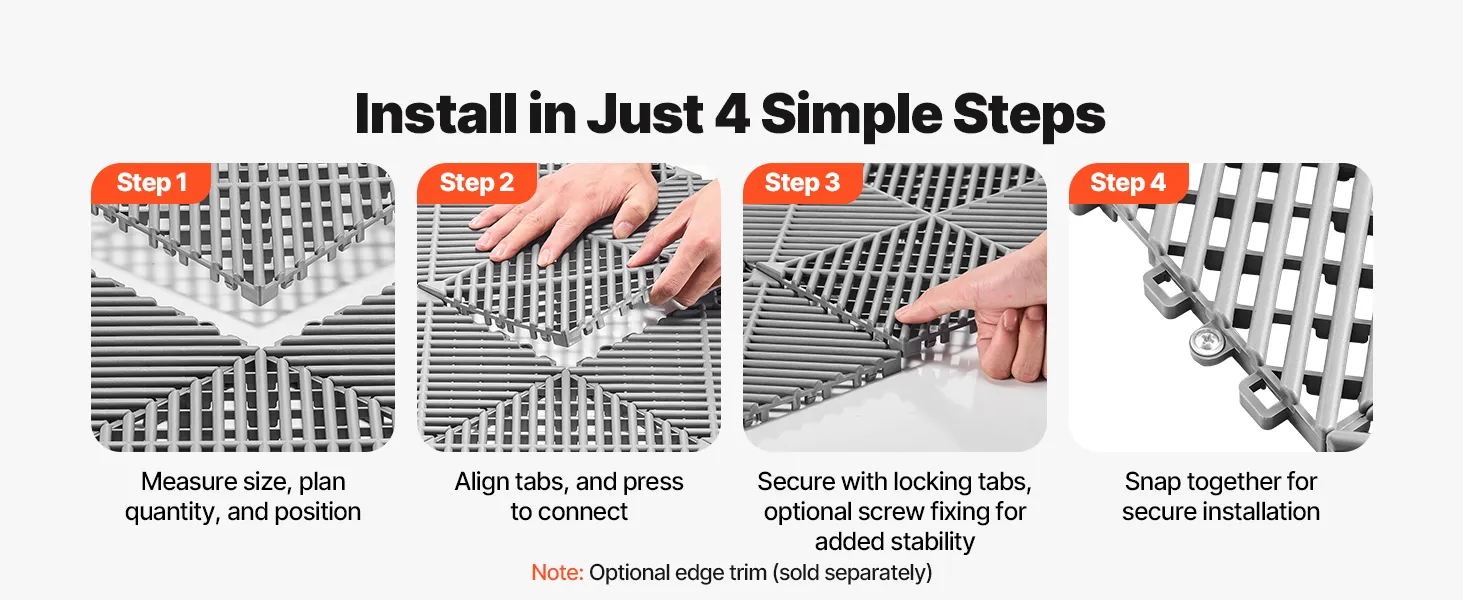 Install in Just 4 Simple Steps

Step 1
Measure size, plan quantity, and position

Step 2
Align tabs, and press to connect

Step 3
Secure with locking tabs, optional screw fixing for added stability

Step 4
Snap together for secure installation

Note: Optional edge trim (sold separately)