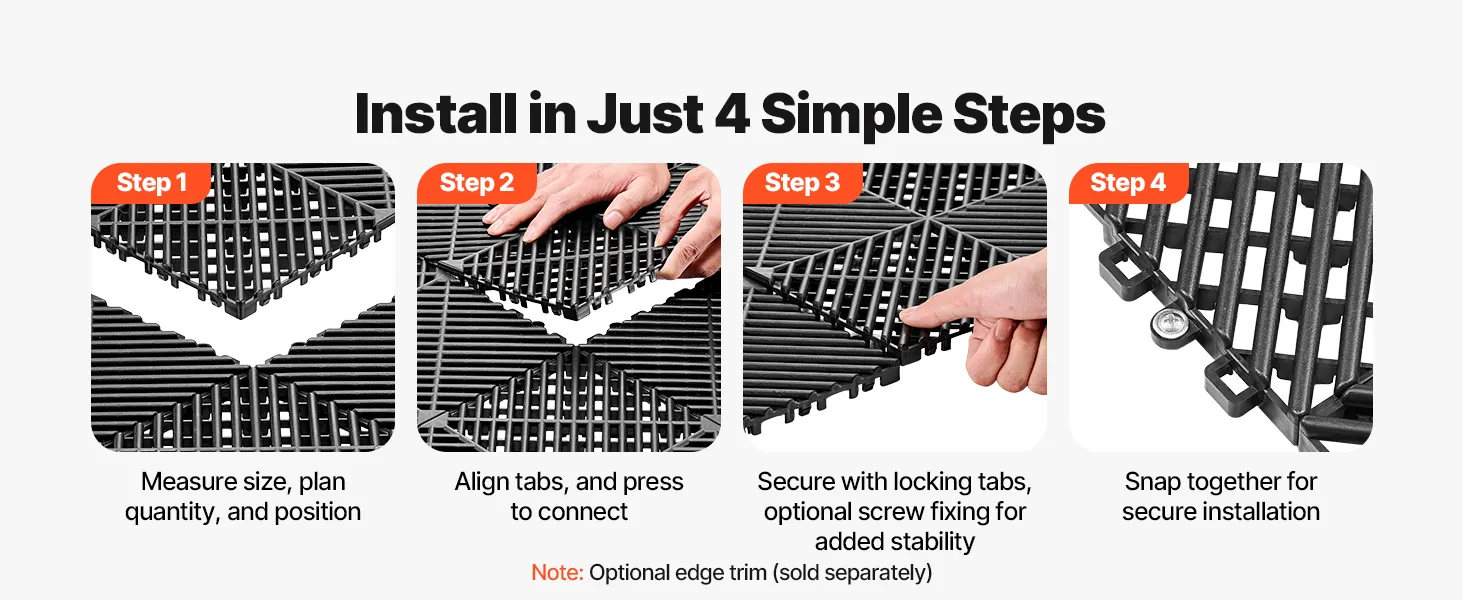 Install in Just 4 Simple Steps

Step 1

Measure size, plan quantity, and position

Step 2

Align tabs, and press to connect

Step 3

Secure with locking tabs, optional screw fixing for added stability

Step 4

Snap together for secure installation

Note: Optional edge trim (sold separately)