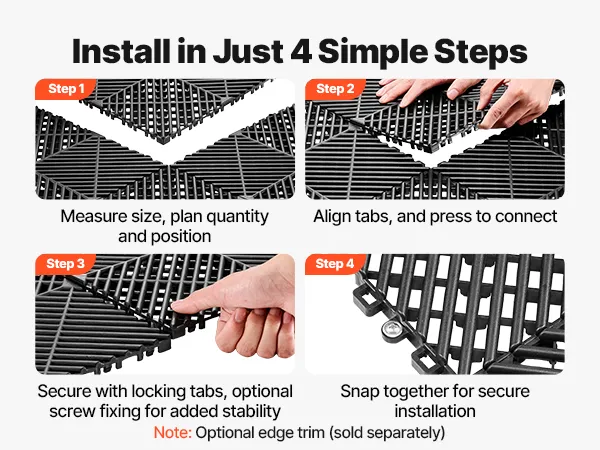 Install in Just 4 Simple Steps

Step 1

Measure size, plan quantity and position

Step 2

Align tabs, and press to connect

Step 3

Secure with locking tabs, optional screw fixing for added stability

Step 4

Snap together for secure installation

Note: Optional edge trim (sold separately)