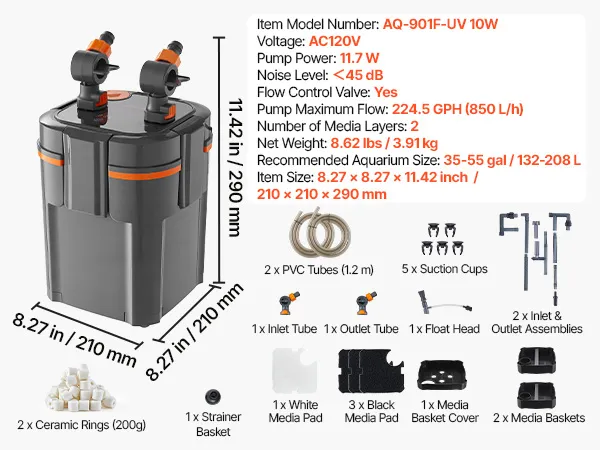 Item Model Number: AQ-901F-UV 10W
Voltage: AC120V
Pump Power: 11.7 W
Noise Level: ＜45 dB
Flow Control Valve: Yes
Pump Maximum Flow: 224.5 GPH (850 L/h)
Number of Media Layers: 2
Net Weight: 8.62 lbs / 3.91 kg
Recommended Aquarium Size: 35-55 gal / 132-208 L
Item Size: 8.27 × 8.27 × 11.42 inch / 210 × 210 × 290 mm

11.42 in / 290 mm

8.27 in / 210 mm

8.27 in / 210 mm

2 x PVC Tubes (1.2 m)

5 x Suction Cups

1 x Inlet Tube

1 x Outlet Tube

1 x Float Head

2 x Inlet & Outlet Assemblies

2 x Ceramic Rings (200g)

1 x Strainer Basket

1 x White Media Pad

3 x Black Media Pad

1 x Media Basket Cover

2 x Media Baskets