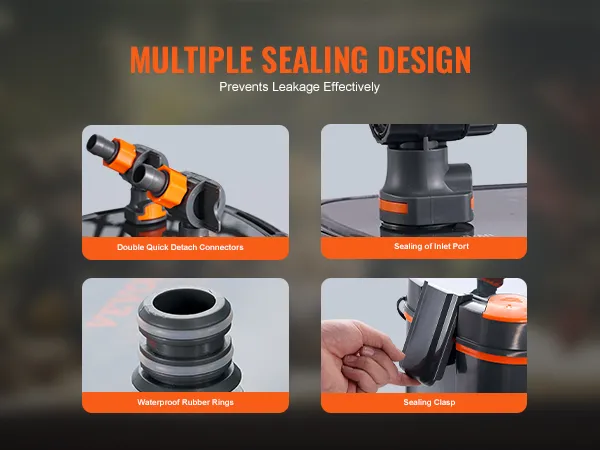 MULTIPLE SEALING DESIGN
Prevents Leakage Effectively

Double Quick Detach Connectors

Sealing of Inlet Port

Waterproof Rubber Rings

Sealing Clasp