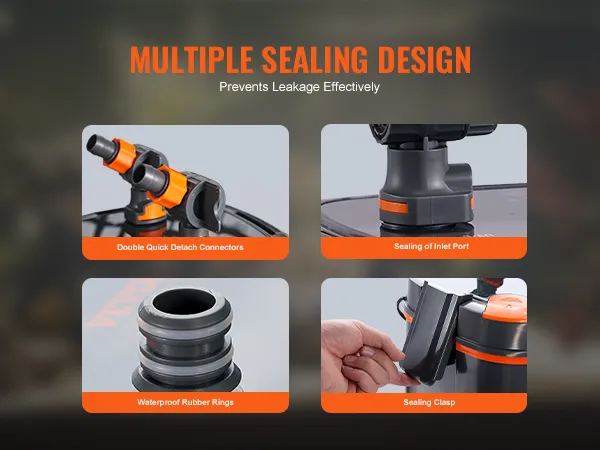 MULTIPLE SEALING DESIGN
Prevents Leakage Effectively

Double Quick Detach Connectors

Sealing of Inlet Port

Waterproof Rubber Rings

Sealing Clasp