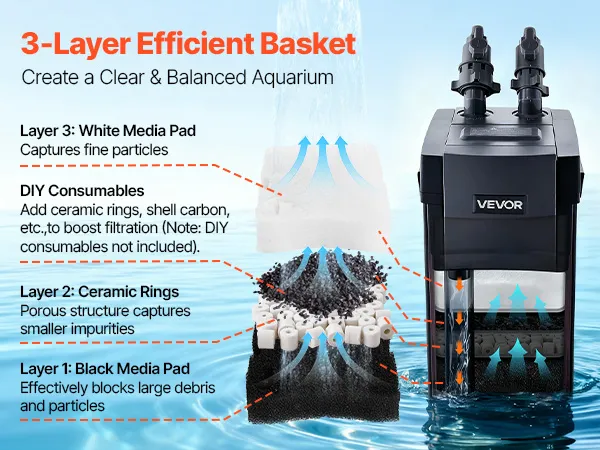 3-Layer Efficient Basket
Create a Clear & Balanced Aquarium

Layer 3: White Media Pad
Captures fine particles

DIY Consumables
Add ceramic rings, shell carbon, etc.,to boost filtration (Note: DIY consumables not included).

Layer 2: Ceramic Rings
Porous structure captures smaller impurities

Layer 1: Black Media Pad
Effectively blocks large debris and particles

VEVOR