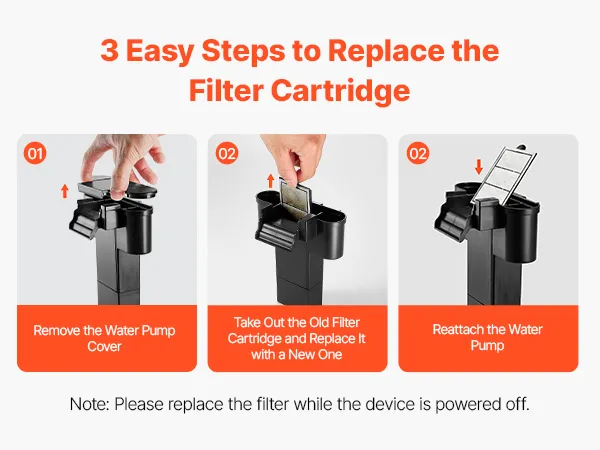 3 Easy Steps to Replace the Filter Cartridge

01

Remove the Water Pump Cover

02

Take Out the Old Filter Cartridge and Replace It with a New One

02

Reattach the Water Pump

Note: Please replace the filter while the device is powered off.