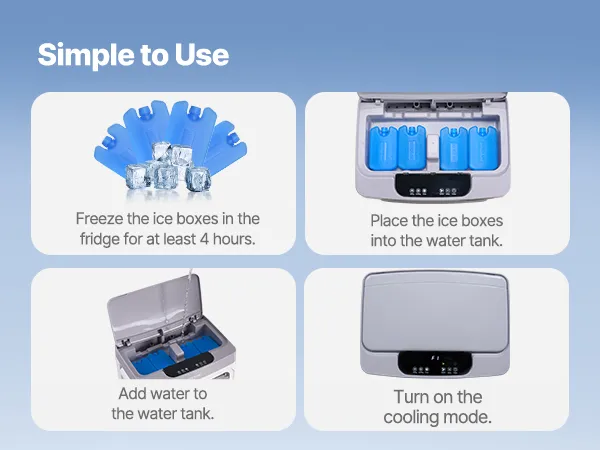 Simple to Use

Freeze the ice boxes in the fridge for at least 4 hours.

Place the ice boxes into the water tank.

Add water to the water tank.

Turn on the cooling mode.