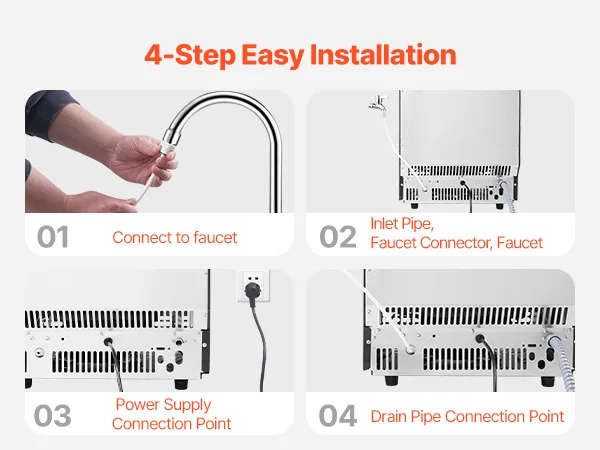 4-Step Easy Installation

01 Connect to faucet

02 Inlet Pipe, Faucet Connector, Faucet

03 Power Supply Connection Point

04 Drain Pipe Connection Point